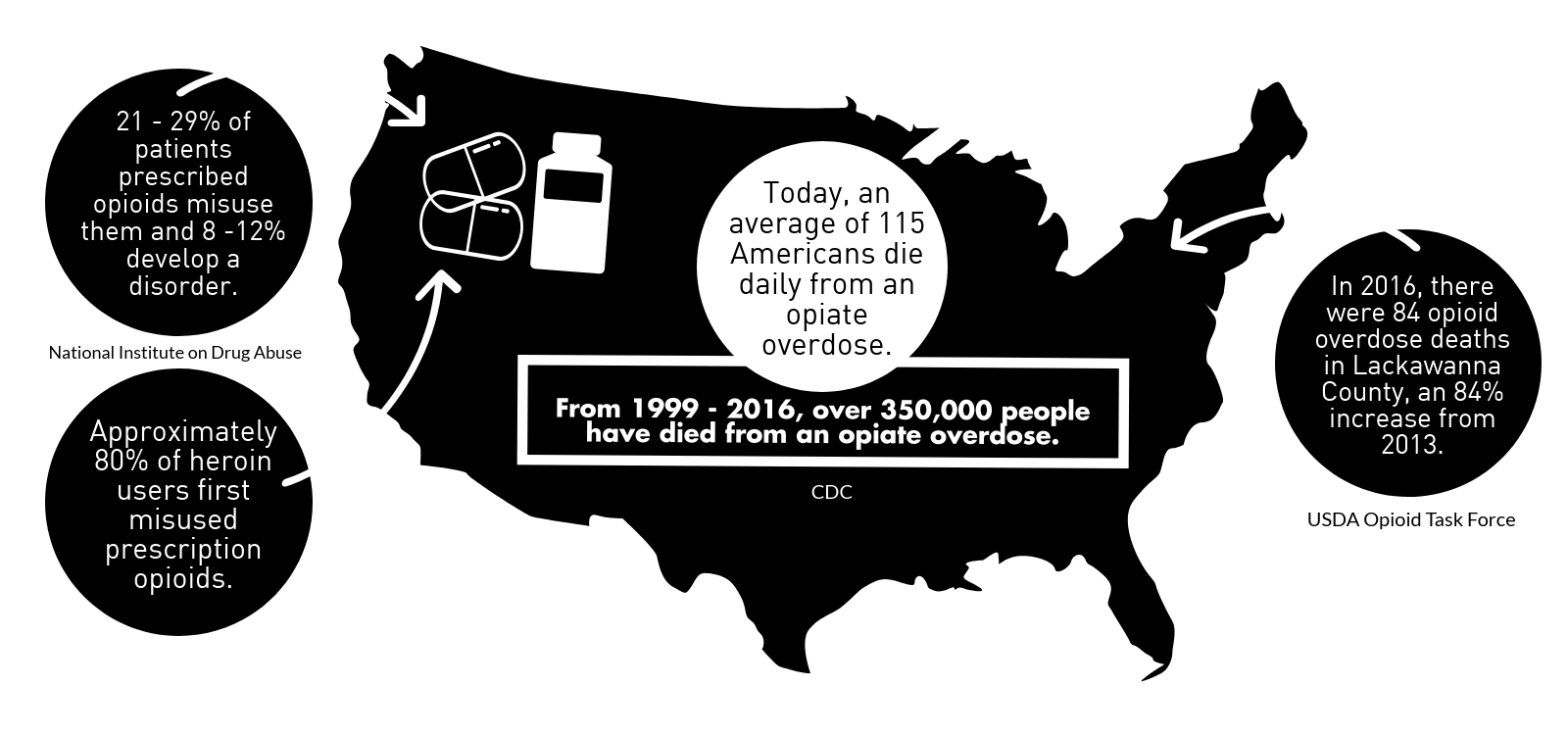 21 - 29% of patients prescribed opioids misuse them and 8 -12% develop a disorder.

National Institute on Drug Abuse

Approximately 80% of heroin users first misused prescription opioids.

Today, an average of 115 Americans die daily from an opiate overdose.

From 1999 - 2016, over 350,000 people have died from an opiate overdose.

CDC

In 2016, there were 84 opioid overdose deaths in Lackawanna County, an 84% increase from 2013.

USDA Opioid Task Force